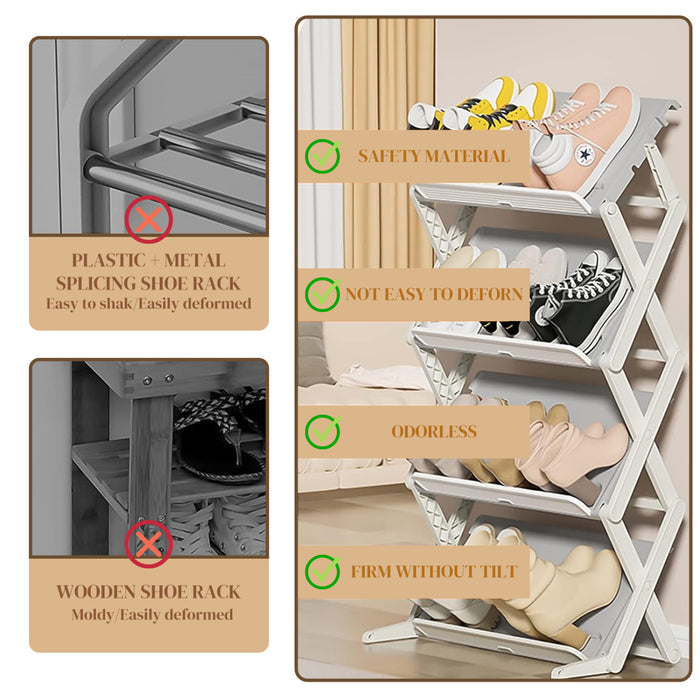 PLASTIC + METAL SPLICING SHOE RACK
Easy to shak/Easily deformed

WOODEN SHOE RACK
Moldy/Easily deformed

SAFETY MATERIAL

NOT EASY TO DEFORN

ODORLESS

FIRM WITHOUT TILT