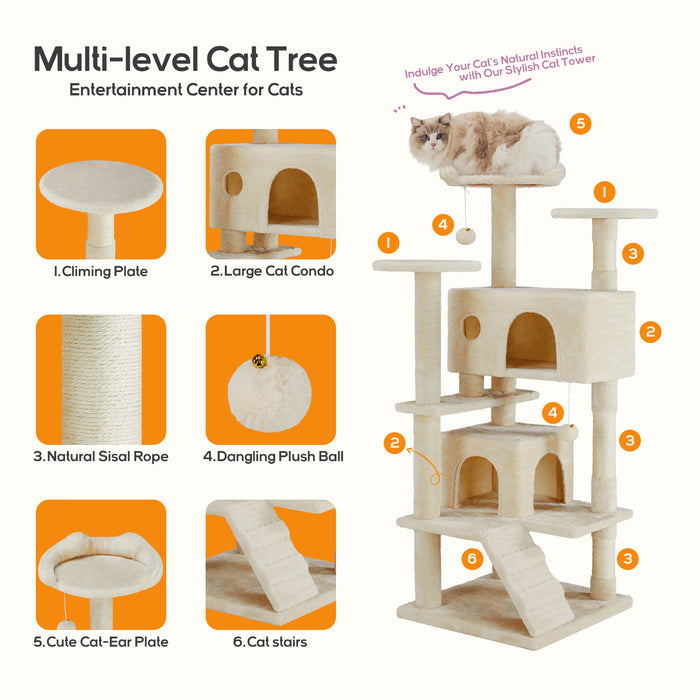 Multi-level Cat Tree
Entertainment Center for Cats

1.Climing Plate
2.Large Cat Condo
3.Natural Sisal Rope
4.Dangling Plush Ball
5.Cute Cat-Ear Plate
6.Cat stairs

Indulge Your Cat's Natural Instincts with Our Stylish Cat Tower

5
1
4
1
3
2
4
2
3
6
3